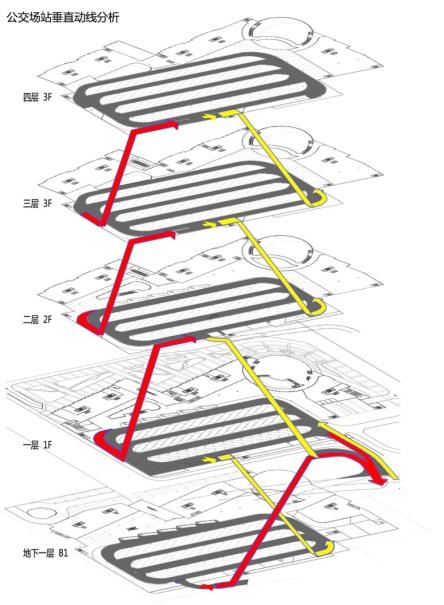 公交场站垂直动线分析

四层 3F

三层 3F

二层 2F

一层 1F

地下一层 B1